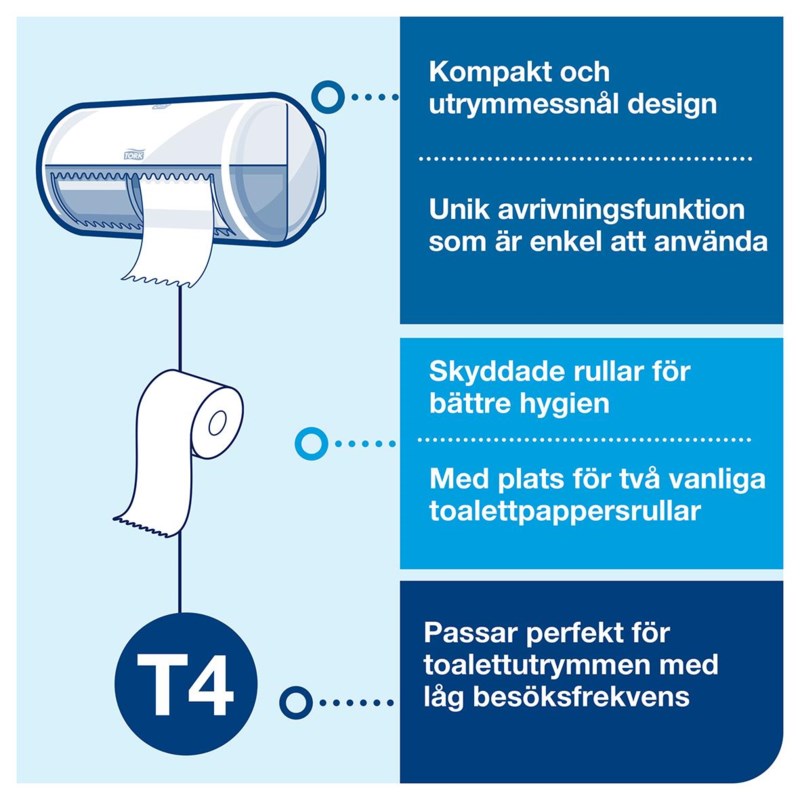 TORK

Kompakt och utrymmessnål design

Unik avrivningsfunktion som är enkel att använda

Skyddade rullar för bättre hygien

Med plats för två vanliga toalettpappersrullar

T4

Passar perfekt för toalettutrymmen med låg besöksfrekvens